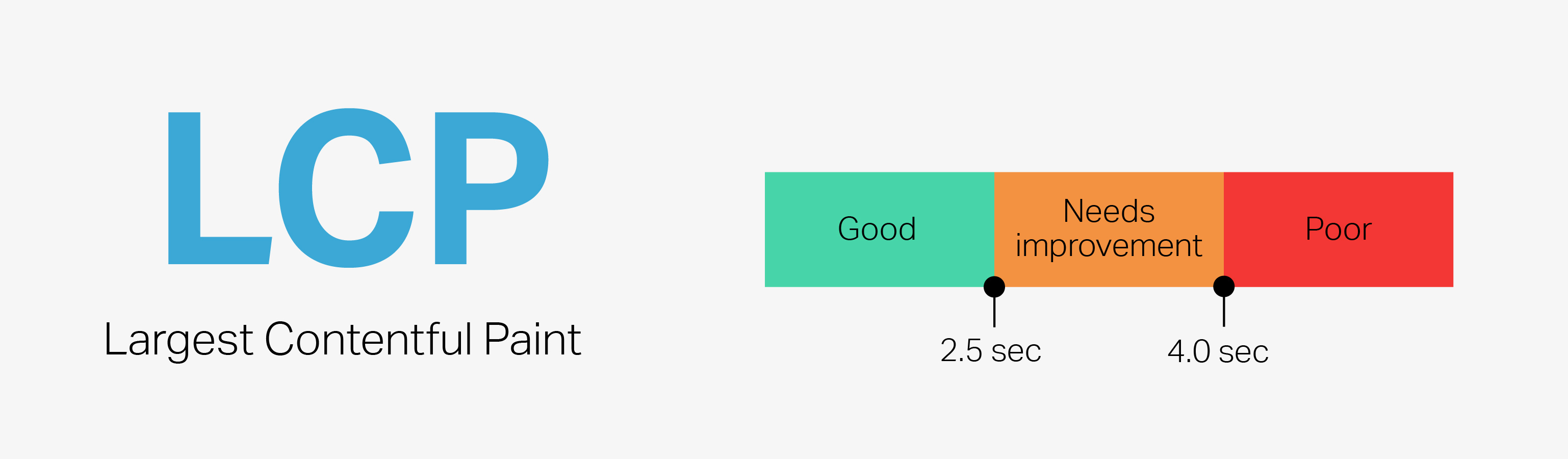 LCP

Largest Contentful Paint

Good

Needs improvement

Poor

2.5 sec

4.0 sec